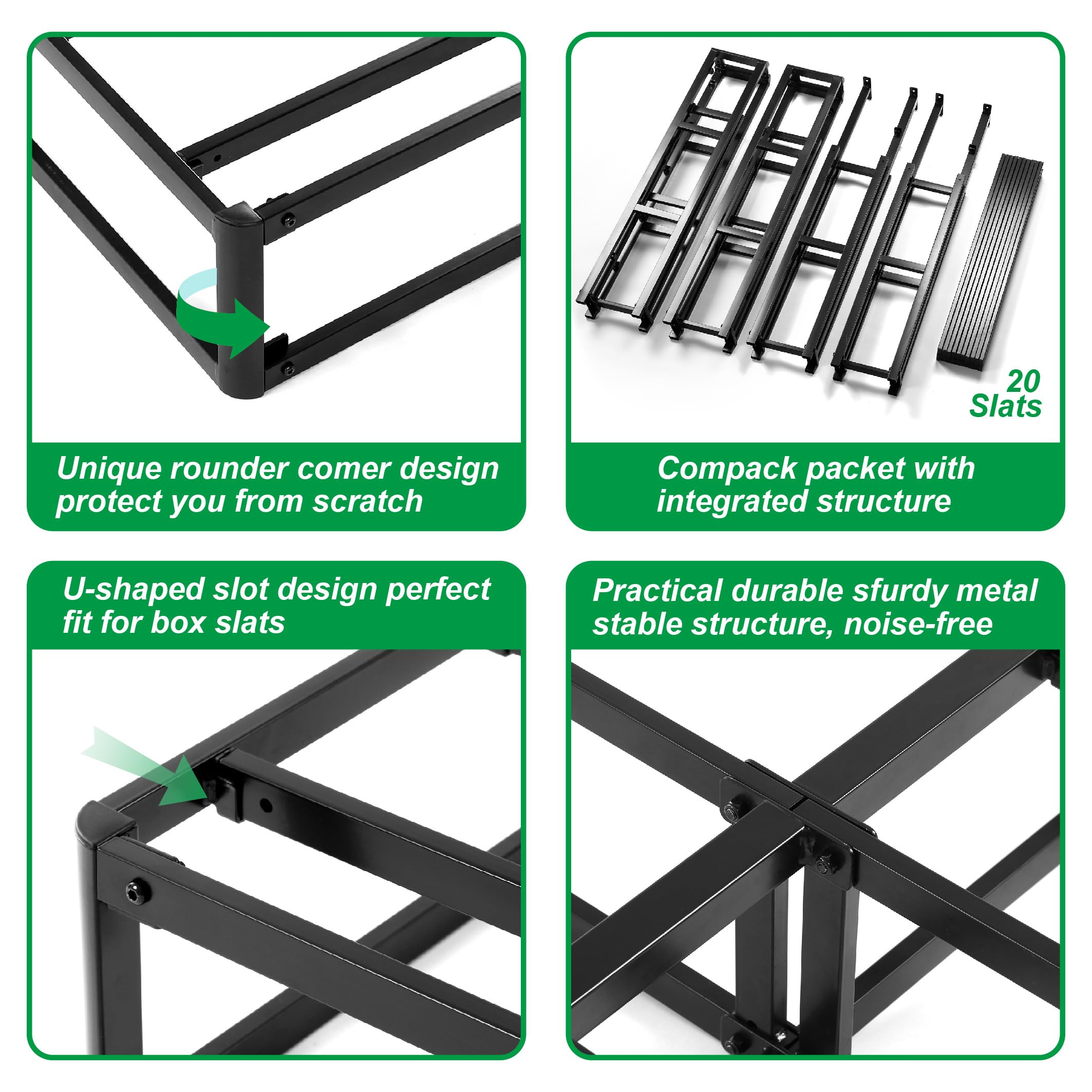 Unique rounder comer design protect you from scratch

20 Slats

Compack packet with integrated structure

U-shaped slot design perfect fit for box slats

Practical durable sfurdy metal stable structure, noise-free