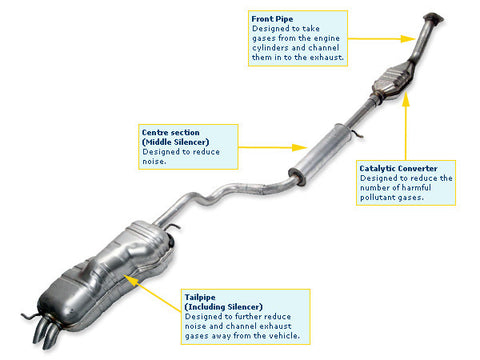 Front Pipe
Designed to take gases from the engine cylinders and channel them in to the exhaust.

Centre section
(Middle Silencer)
Designed to reduce noise.

Catalytic Converter
Designed to reduce the number of harmful pollutant gases.

Tailpipe
(Including Silencer)
Designed to further reduce noise and channel exhaust gases away from the vehicle.